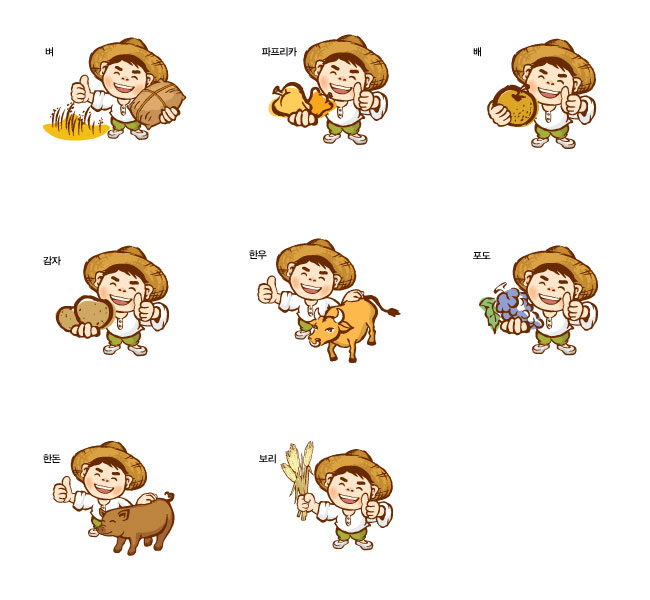 벼

파프리카

배

감자

한우

포도

한돈

보리